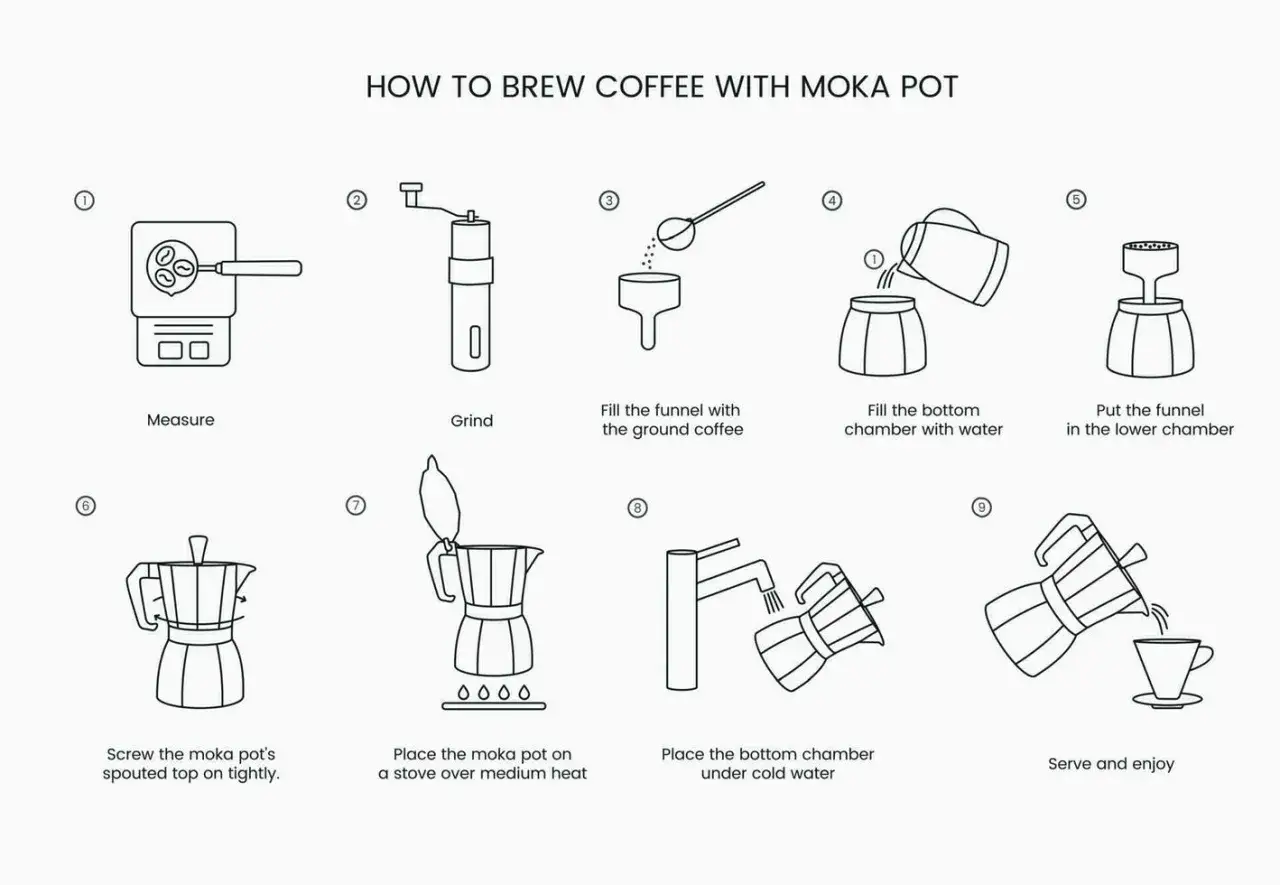 HOW TO BREW COFFEE WITH MOKA POT

①

Measure

②

Grind

③

Fill the funnel with the ground coffee

④

1

Fill the bottom chamber with water

⑤

Put the funnel in the lower chamber

⑥

Screw the moka pot's spouted top on tightly.

⑦

Place the moka pot on a stove over medium heat

⑧

Place the bottom chamber under cold water

⑨

Serve and enjoy